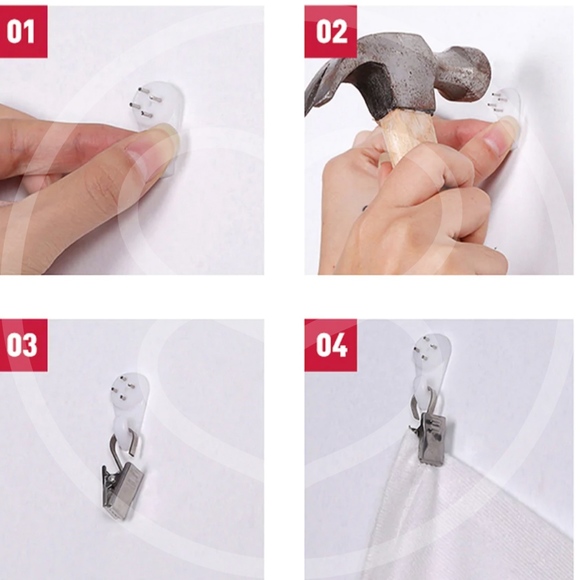 01

02

03

04